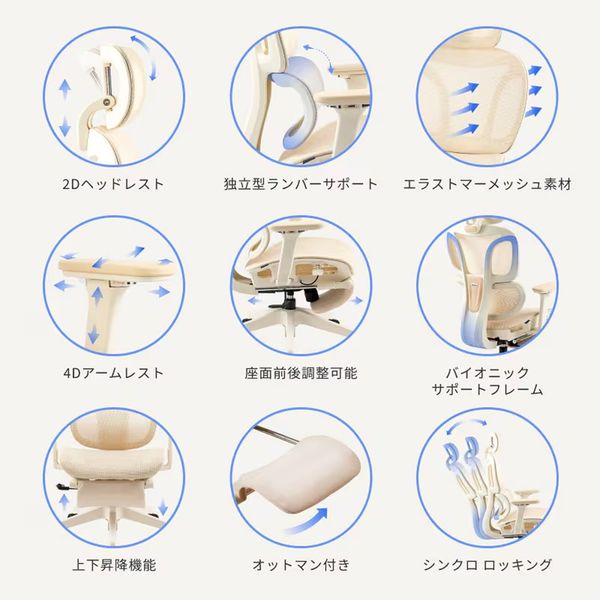 2Dヘッドレスト

独立型ランバーサポート

エラストマーメッシュ素材

4Dアームレスト

座面前後調整可能

バイオニック
サポートフレーム

上下昇降機能

オットマン付き

シンクロ ロッキング