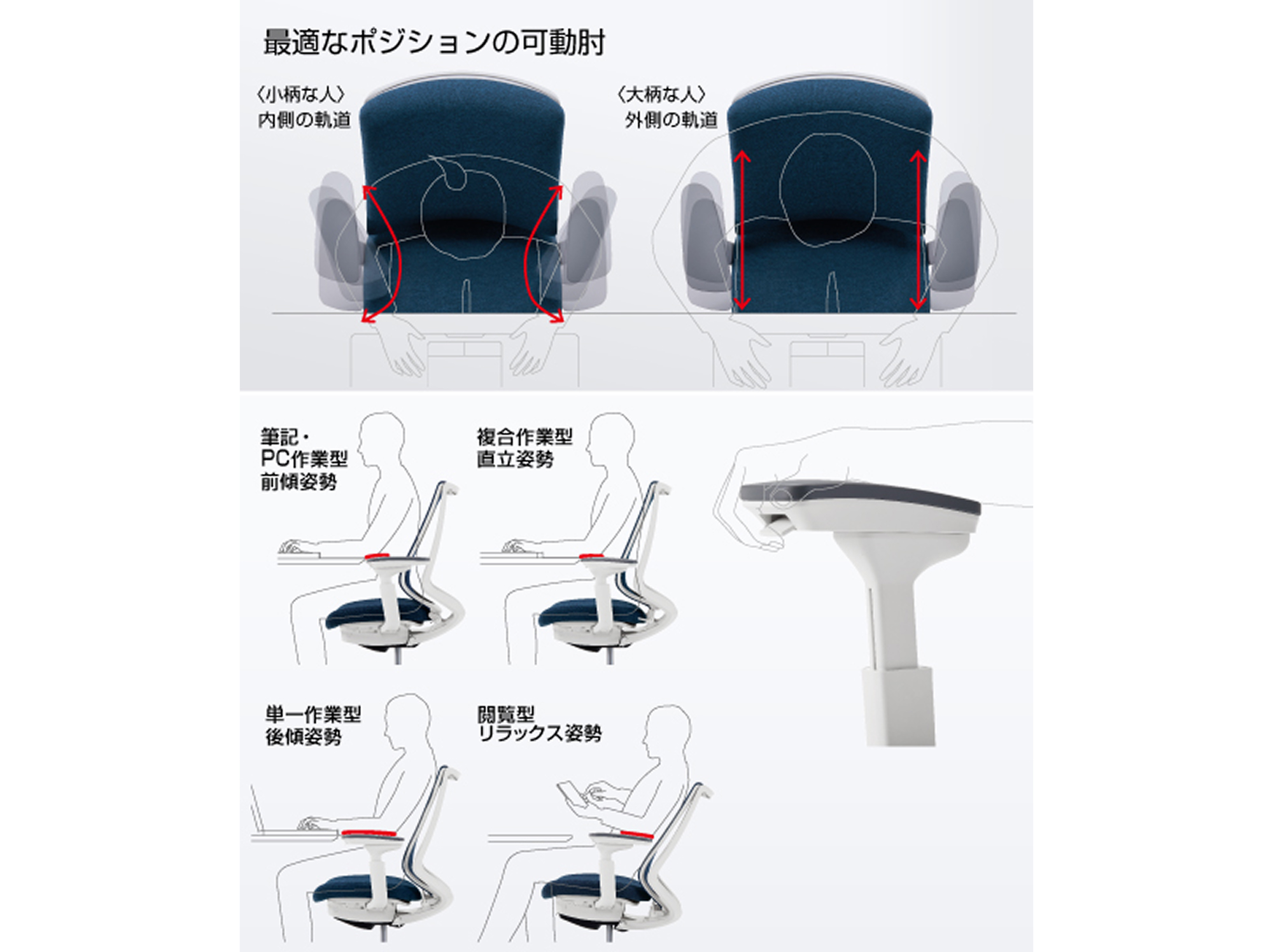 最適なポジションの可動肘

〈小柄な人〉
内側の軌道

〈大柄な人〉
外側の軌道

筆記・
PC作業型
前傾姿勢

複合作業型
直立姿勢

単一作業型
後傾姿勢

閲覧型
リラックス姿勢