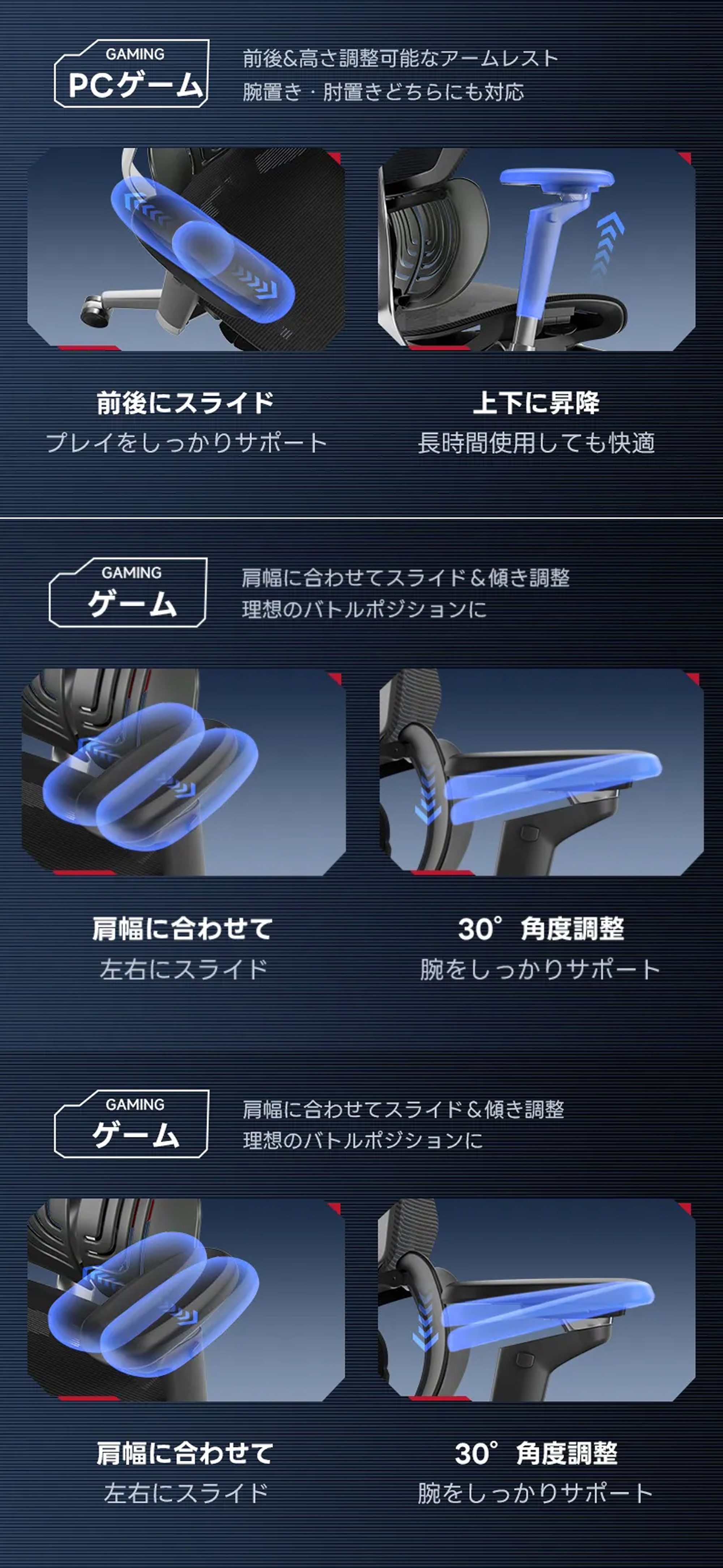 GAMING
PCゲーム

前後&高さ調整可能なアームレスト
腕置き・肘置きどちらにも対応

前後にスライド
プレイをしっかりサポート

上下に昇降
長時間使用しても快適

GAMING
ゲーム

肩幅に合わせてスライド&傾き調整
理想のバトルポジションに

肩幅に合わせて
左右にスライド

30° 角度調整
腕をしっかりサポート

GAMING
ゲーム

肩幅に合わせてスライド&傾き調整
理想のバトルポジションに

肩幅に合わせて
左右にスライド

30° 角度調整
腕をしっかりサポート