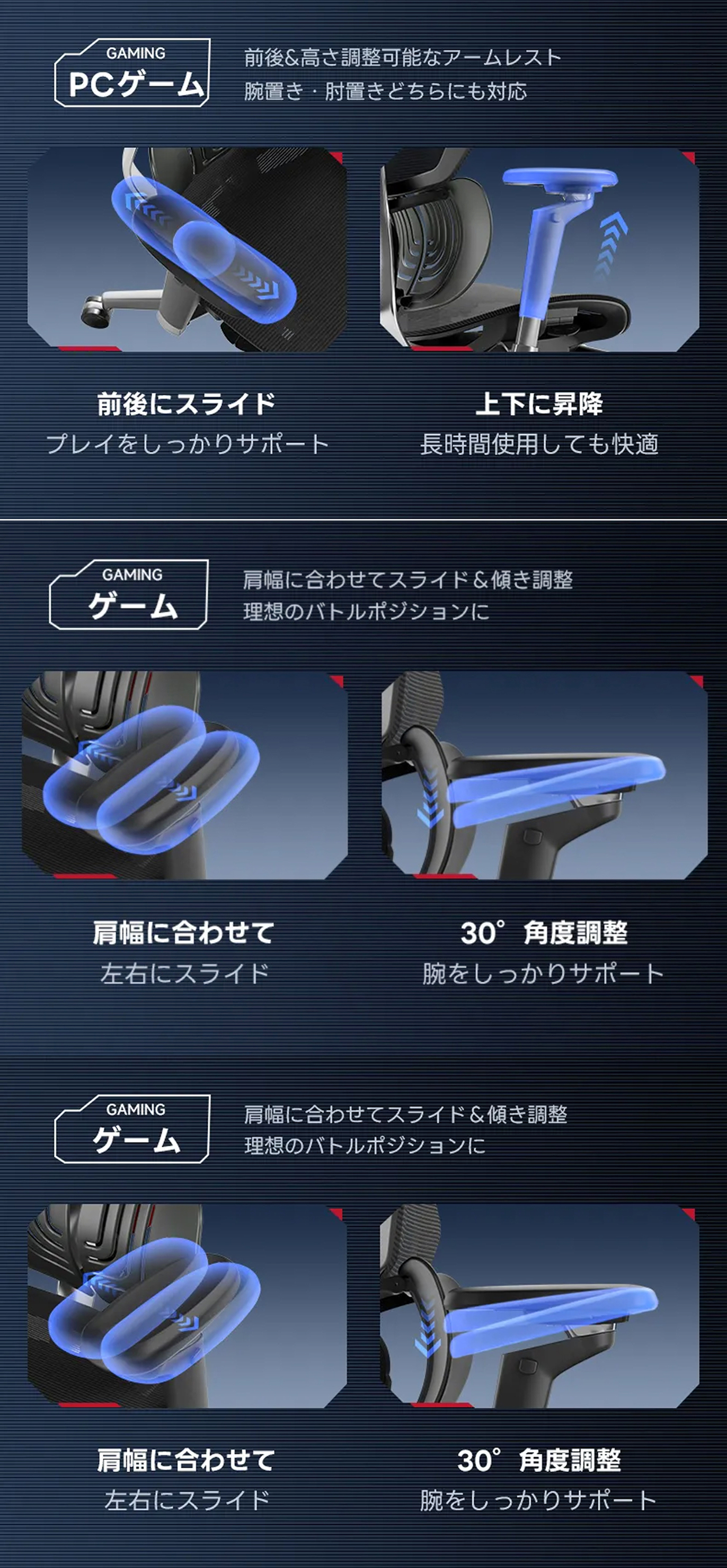 GAMING
PCゲーム

前後&高さ調整可能なアームレスト
腕置き・肘置きどちらにも対応

前後にスライド
プレイをしっかりサポート

上下に昇降
長時間使用しても快適

GAMING
ゲーム

肩幅に合わせてスライド&傾き調整
理想のバトルポジションに

肩幅に合わせて
左右にスライド

30° 角度調整
腕をしっかりサポート

GAMING
ゲーム

肩幅に合わせてスライド&傾き調整
理想のバトルポジションに

肩幅に合わせて
左右にスライド

30° 角度調整
腕をしっかりサポート