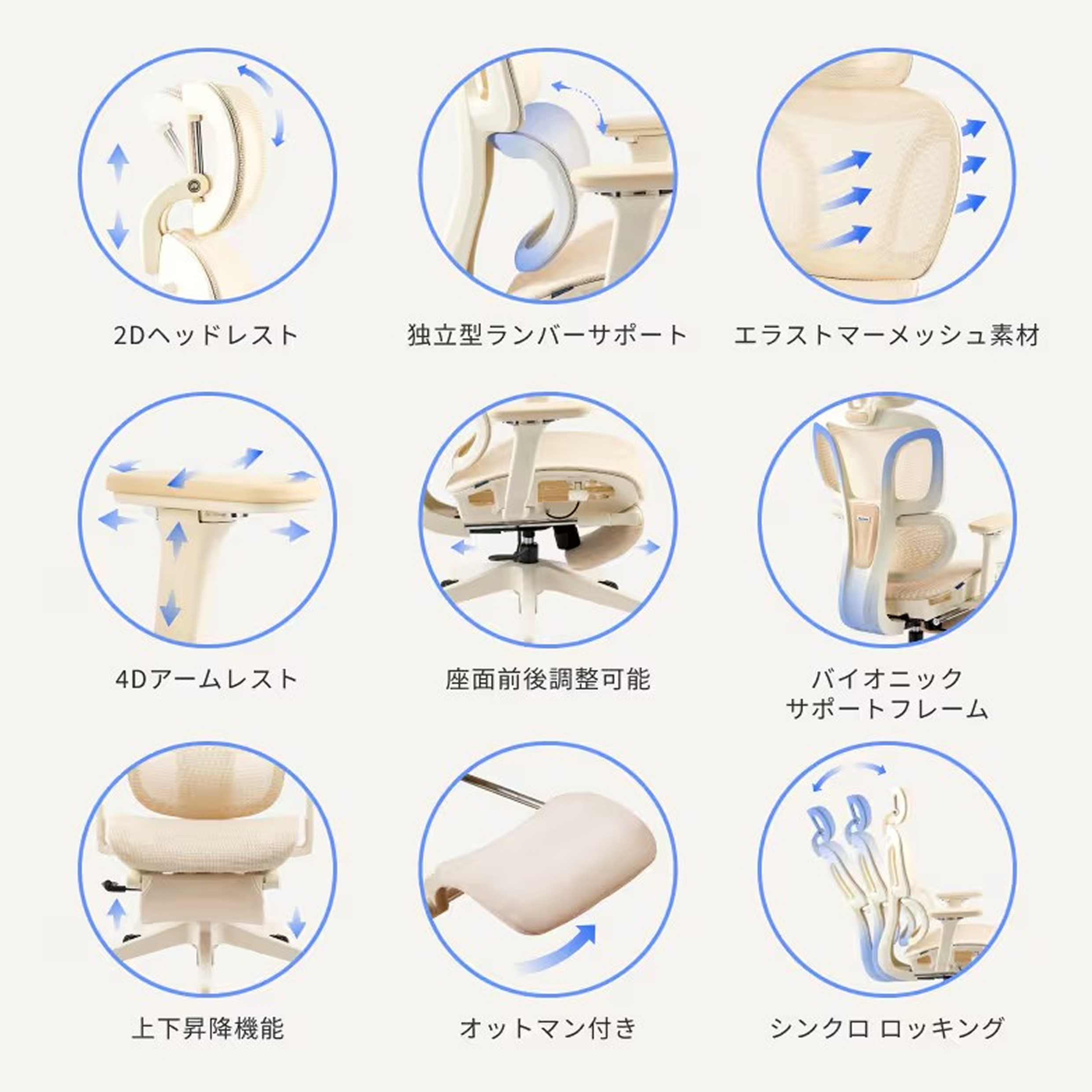 2Dヘッドレスト

独立型ランバーサポート

エラストマーメッシュ素材

4Dアームレスト

座面前後調整可能

バイオニック
サポートフレーム

上下昇降機能

オットマン付き

シンクロ ロッキング